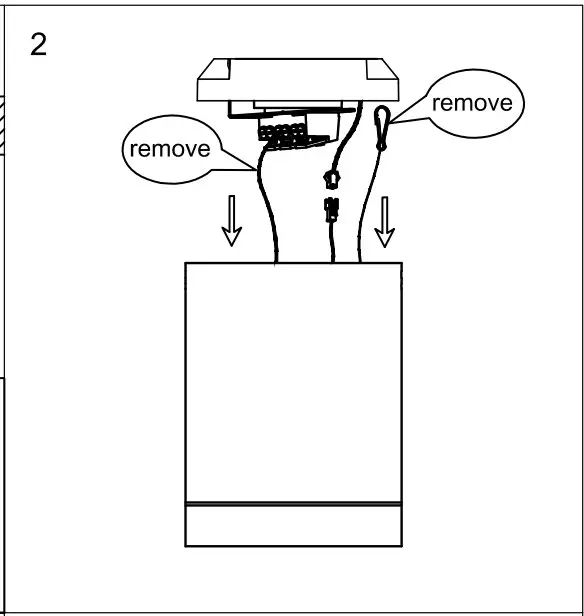 2

remove

remove