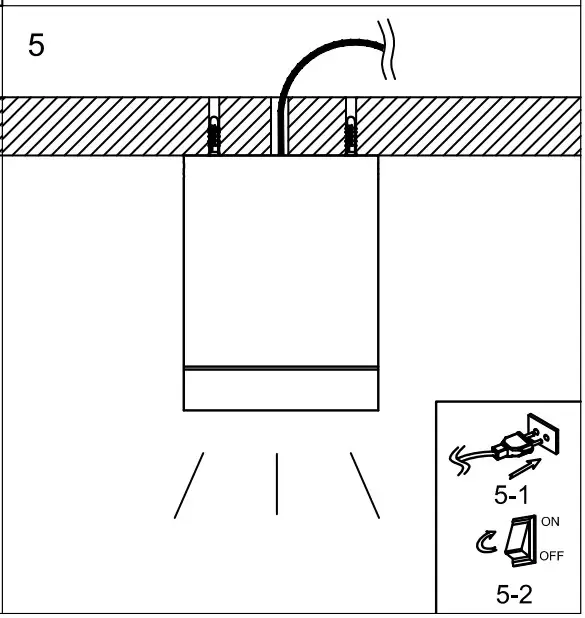 5

5-1

ON

OFF

5-2