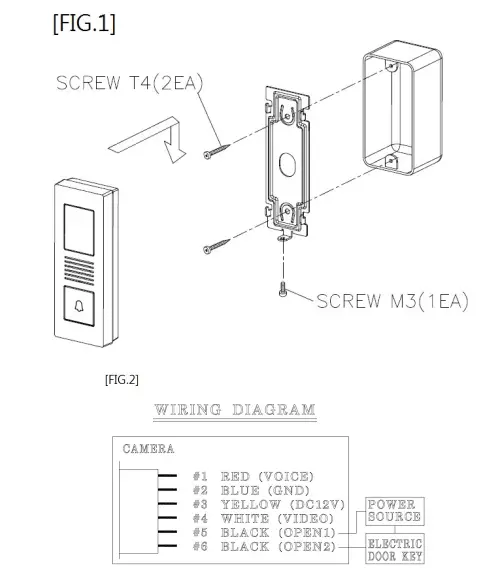 [FIG.1]

SCREW T4(2EA)

SCREW M3(1EA)

[FIG.2]

WIRING DIAGRAM

CAMERA

#1 RED (VOICE)
#2 BLUE (GND)
#3 YELLOW (DC12V)
#4 WHITE (VIDEO)
#5 BLACK (OPEN1)
#6 BLACK (OPEN2)

POWER SOURCE

ELECTRIC DOOR KEY