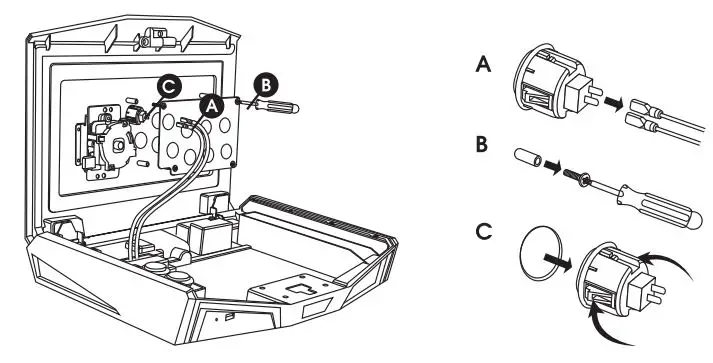 C
A
B
A
B
C