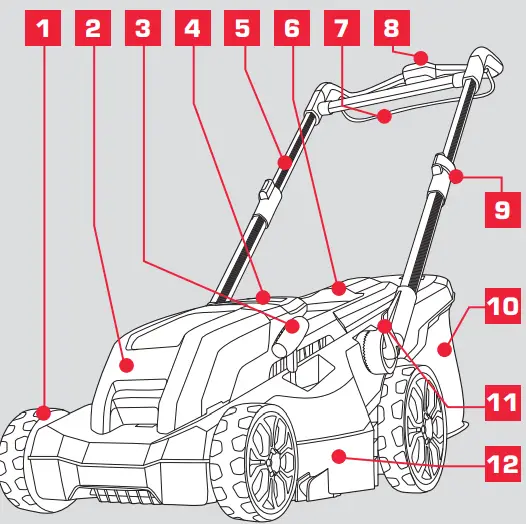 1 2 3 4 5 6 7 8

9

10

11

12