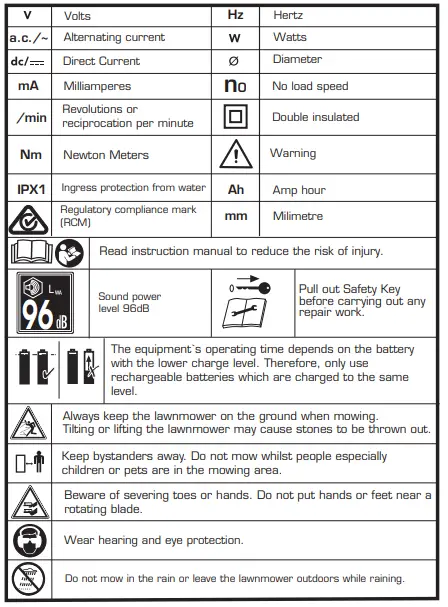 | V | Volts | Hz | Hertz |
|---|---|---|---|
| a.c./~ | Alternating current | W | Watts |
| dc/⎓ | Direct Current | Ø | Diameter |
| mA | Milliamperes | $n_0$ | No load speed |
| /min | Revolutions or reciprocation per minute | | Double insulated |
| Nm | Newton Meters | | Warning |
| IPX1 | Ingress protection from water | Ah | Amp hour |
| | Regulatory compliance mark (RCM) | mm | Milimetre |

Read instruction manual to reduce the risk of injury.

$L_{WA}$ 96 dB Sound power level 96dB

0 Pull out Safety Key before carrying out any repair work.

The equipment`s operating time depends on the battery with the lower charge level. Therefore, only use rechargeable batteries which are charged to the same level.

Always keep the lawnmower on the ground when mowing. Tilting or lifting the lawnmower may cause stones to be thrown out.

Keep bystanders away. Do not mow whilst people especially children or pets are in the mowing area.

Beware of severing toes or hands. Do not put hands or feet near a rotating blade.

Wear hearing and eye protection.

Do not mow in the rain or leave the lawnmower outdoors while raining.