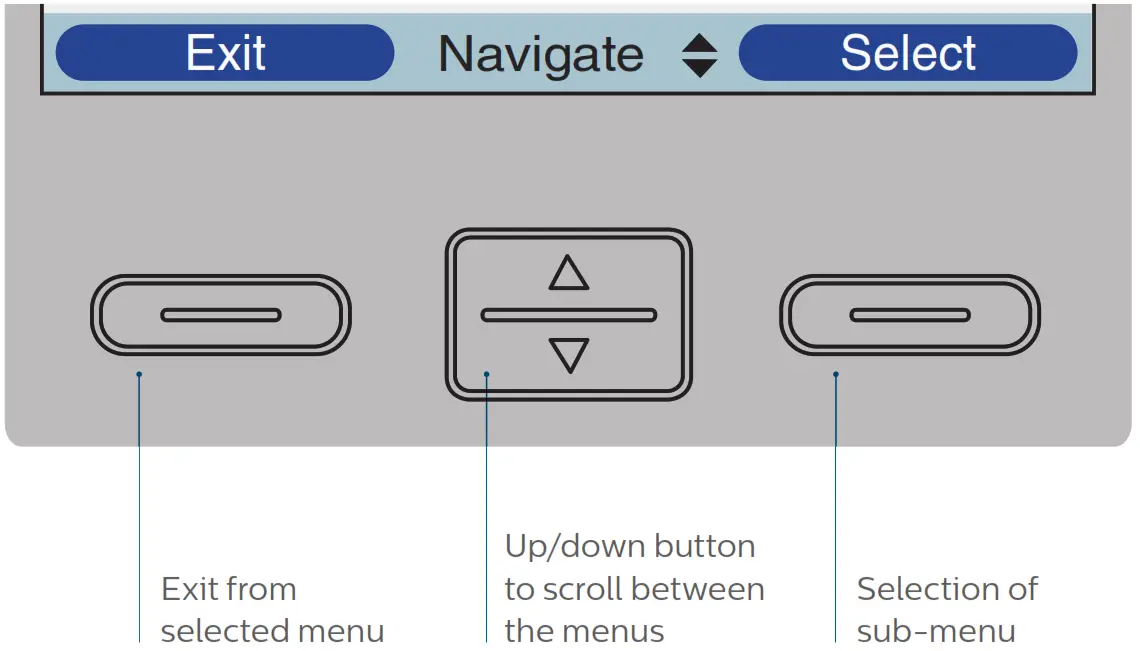 Exit
Navigate
Select

Exit from selected menu

Up/down button to scroll between the menus

Selection of sub-menu