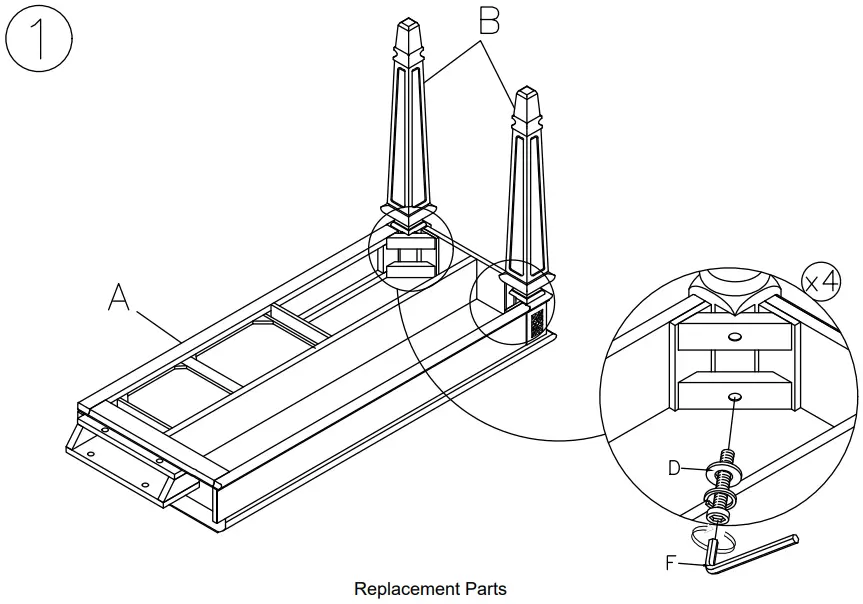 1

B

A

x4

D

F

Replacement Parts