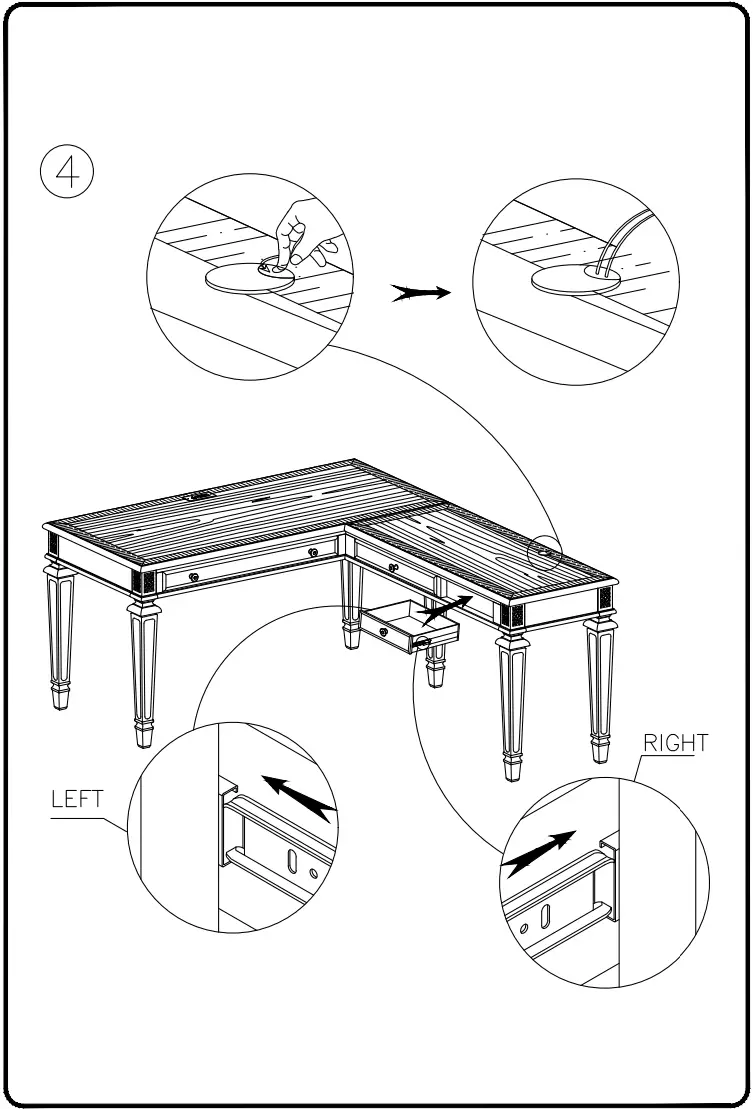 4

LEFT

RIGHT