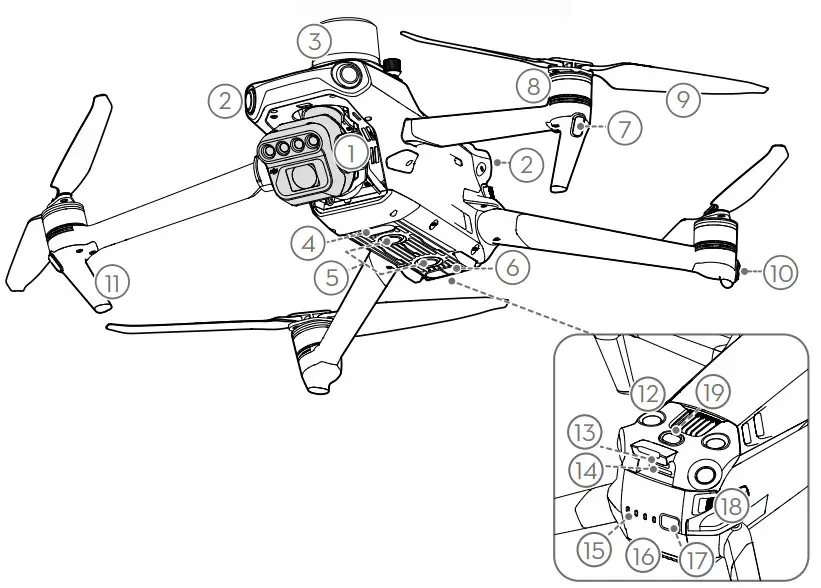 3
2
8
9
7
1
2
4
5
6
10
11
12
19
13
14
18
15
16
17