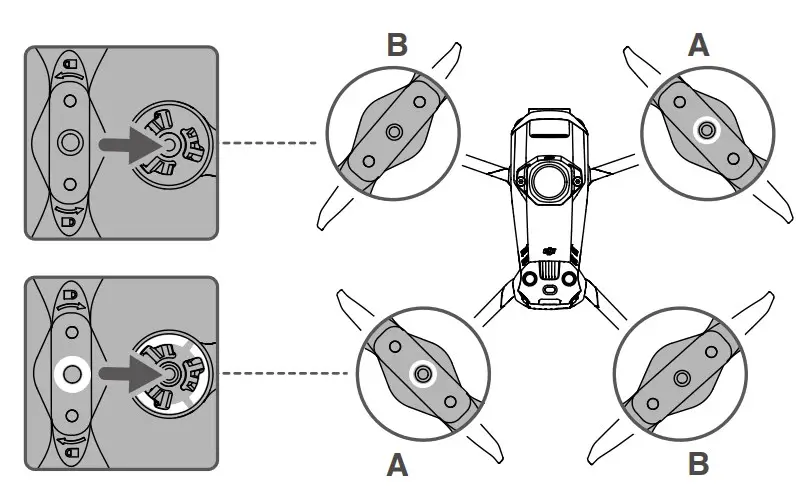 B
A
A
B