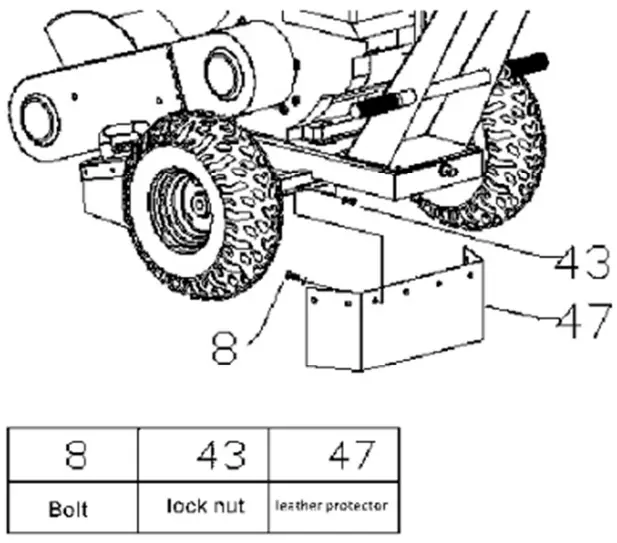 43

47

8

| 8 | 43 | 47 |
|---|---|---|
| Bolt | lock nut | leather protector |