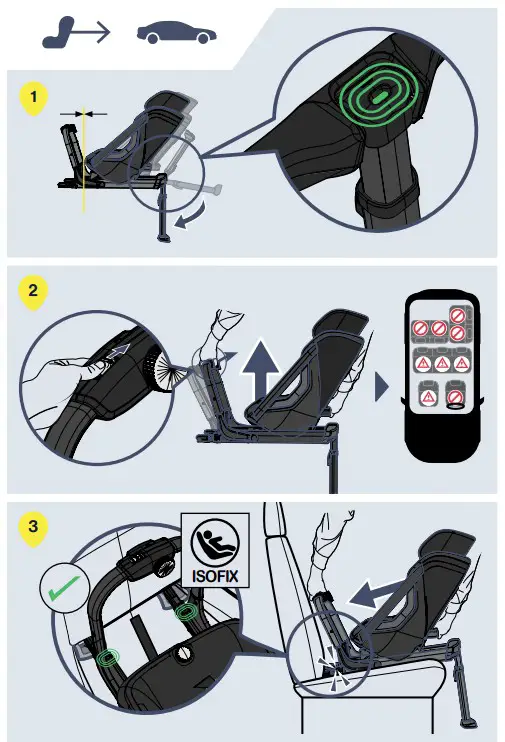 1

2

3

ISOFIX