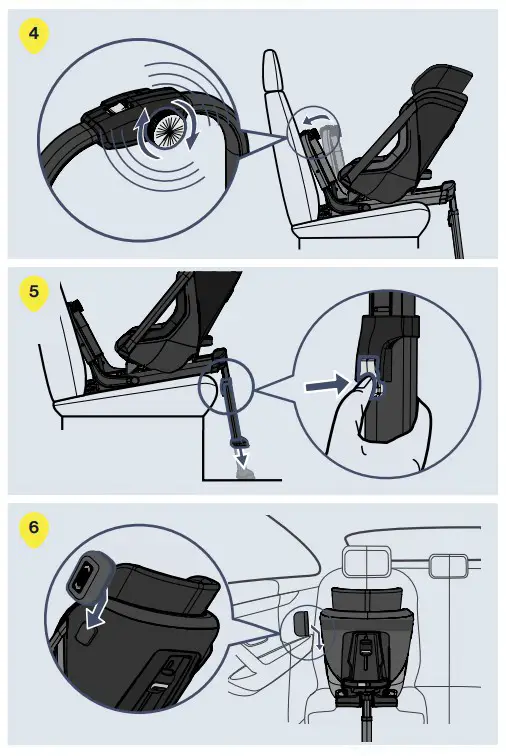 4

5

6