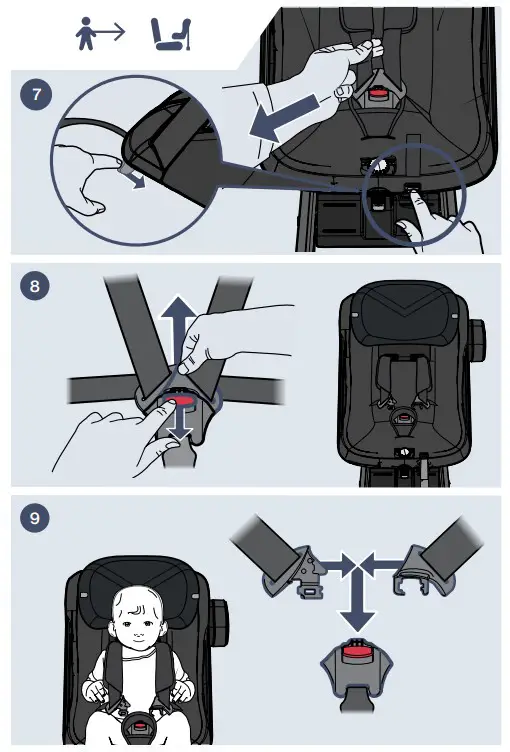 7

8

9