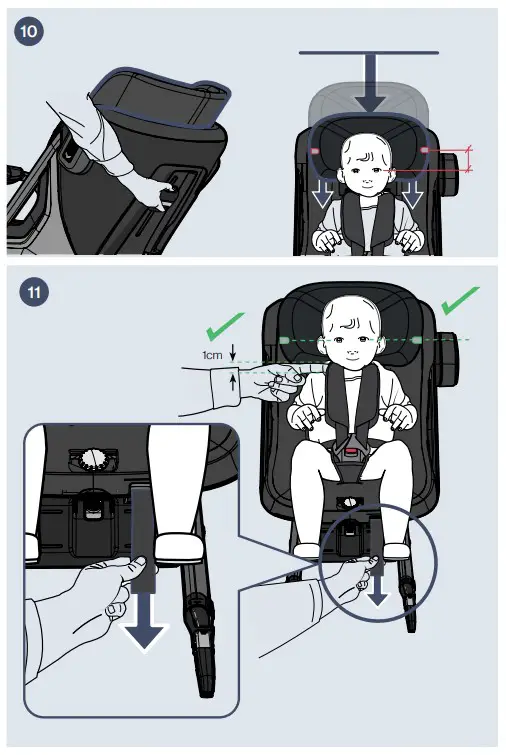 10

11

1cm