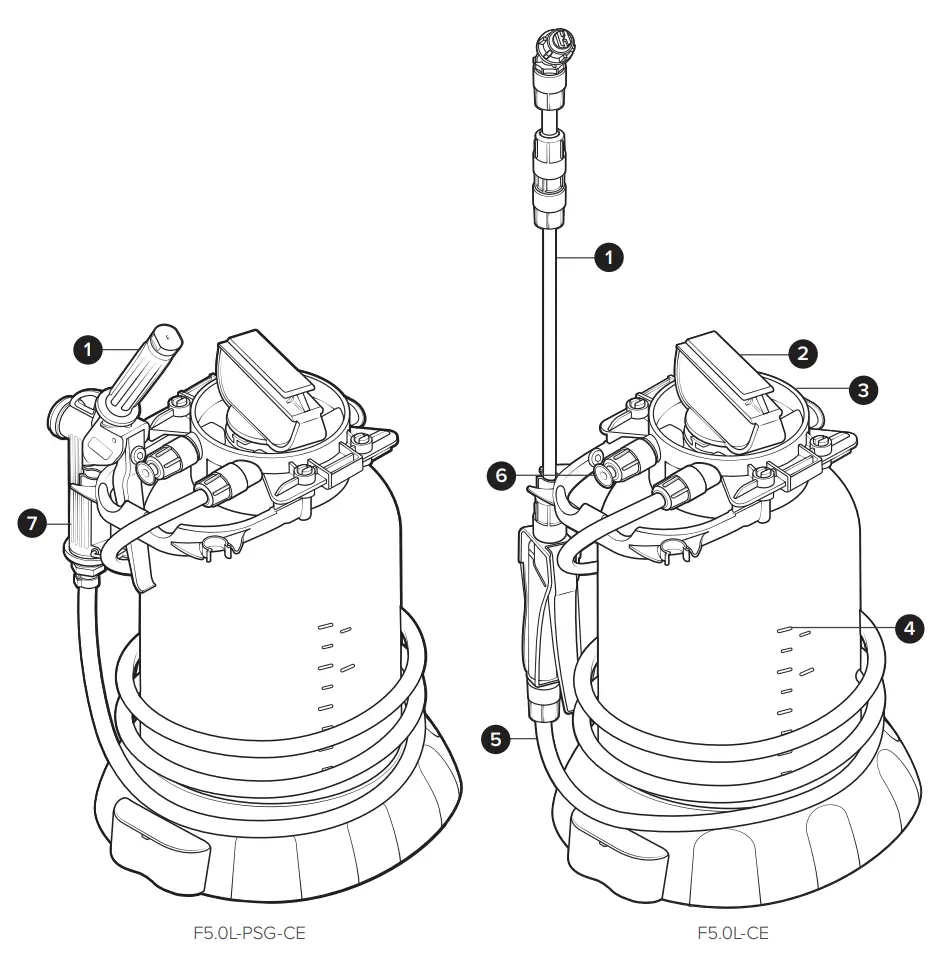 1
7
F5.0L-PSG-CE

1
2
3
6
4
5
F5.0L-CE