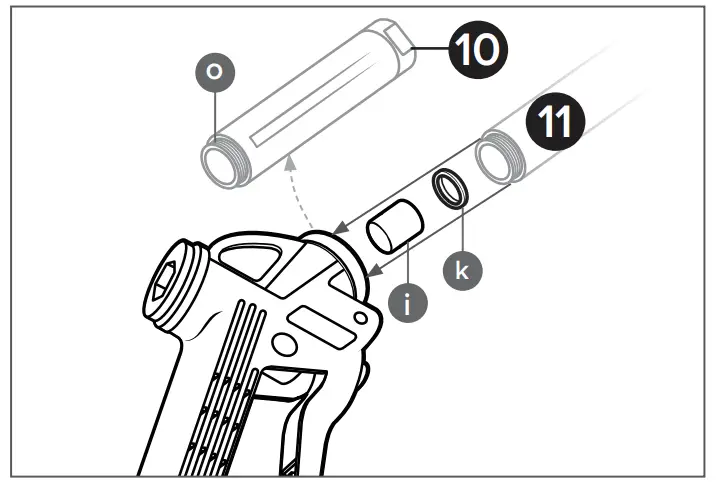 o
10
11
k
i