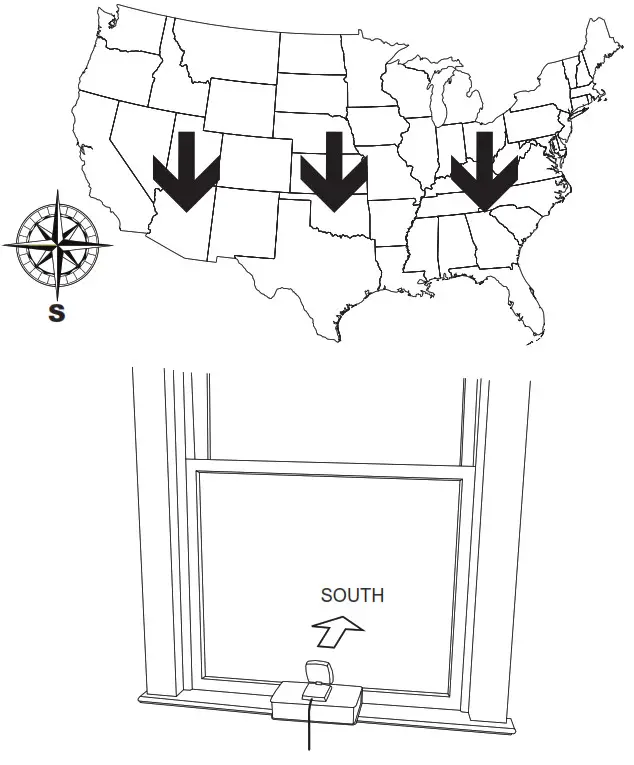 S

SOUTH