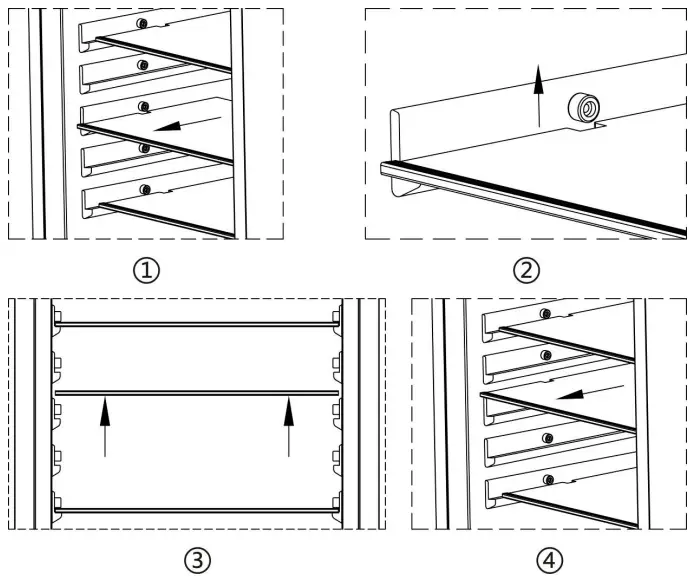 ①

②

③

④