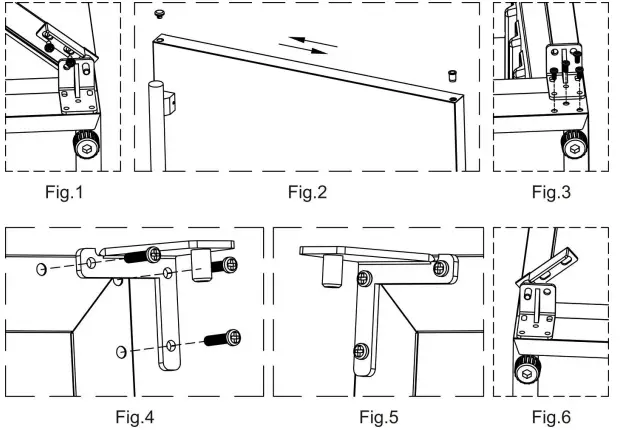 Fig.1

Fig.2

Fig.3

Fig.4

Fig.5

Fig.6