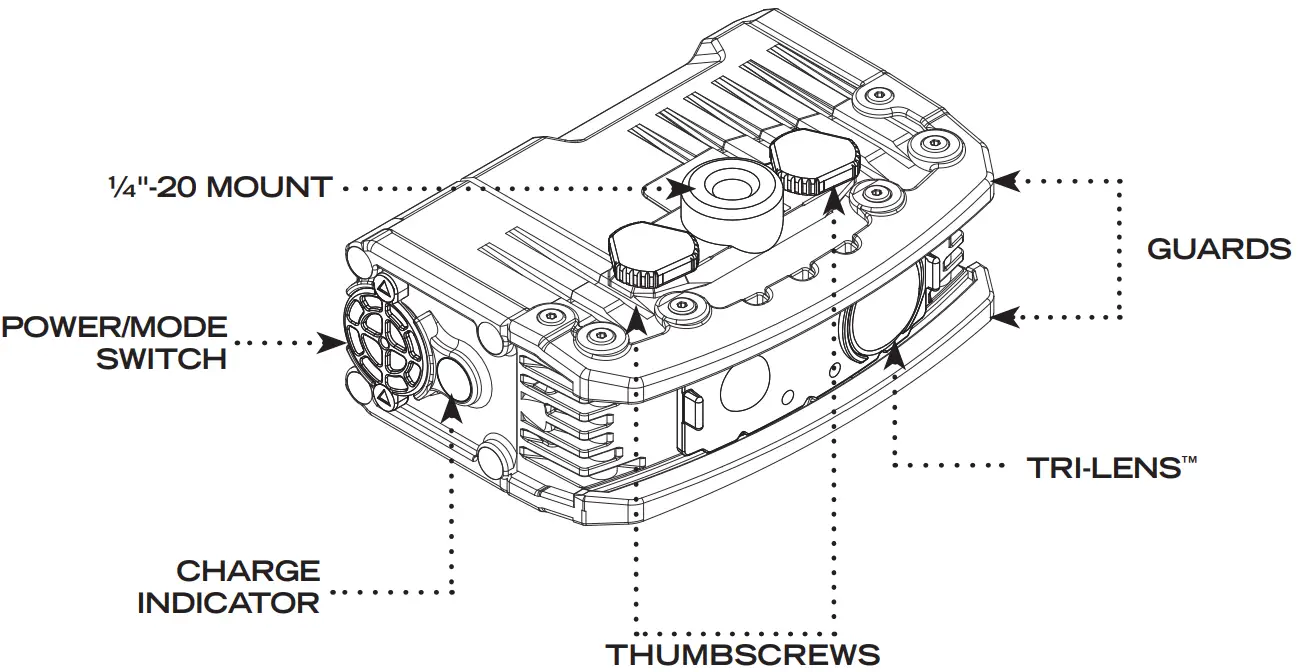 ¼"-20 MOUNT

GUARDS

POWER/MODE SWITCH

TRI-LENS™

CHARGE INDICATOR

THUMBSCREWS