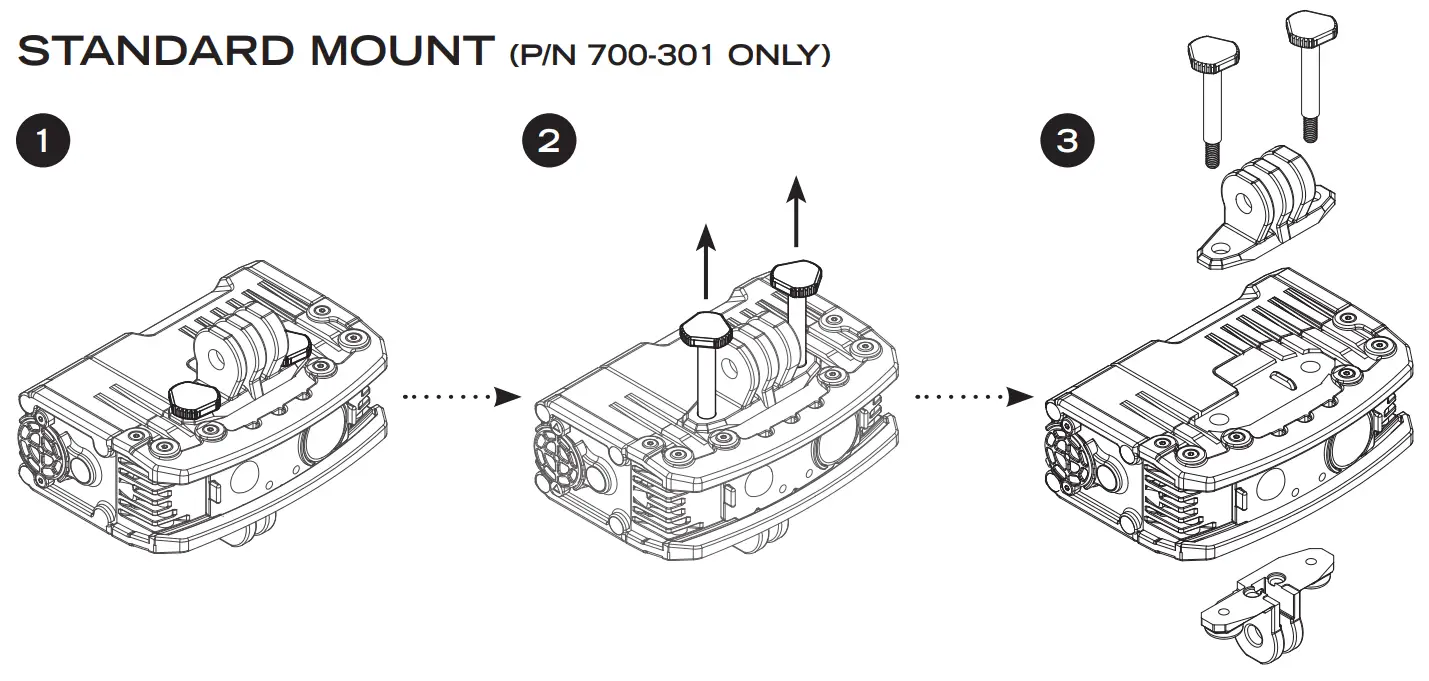 STANDARD MOUNT (P/N 700-301 ONLY)

1

2

3