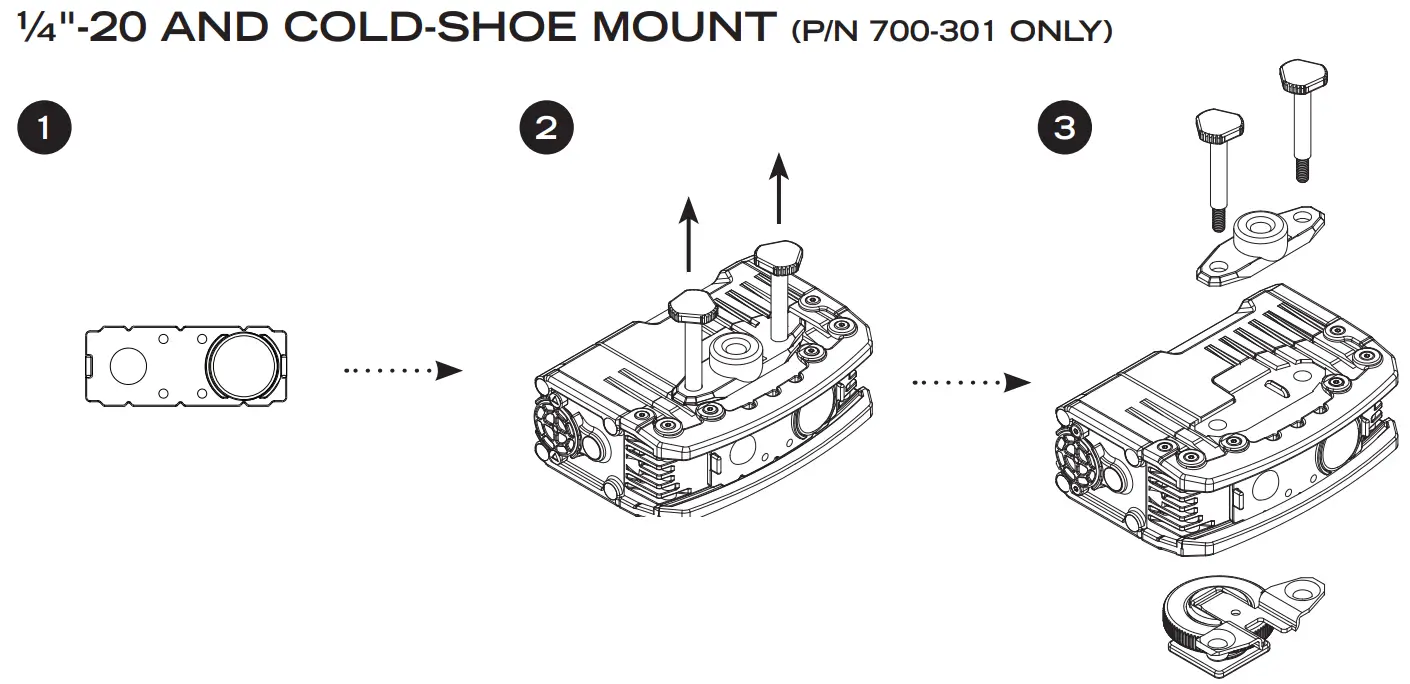 ¼"-20 AND COLD-SHOE MOUNT (P/N 700-301 ONLY)

1

2

3