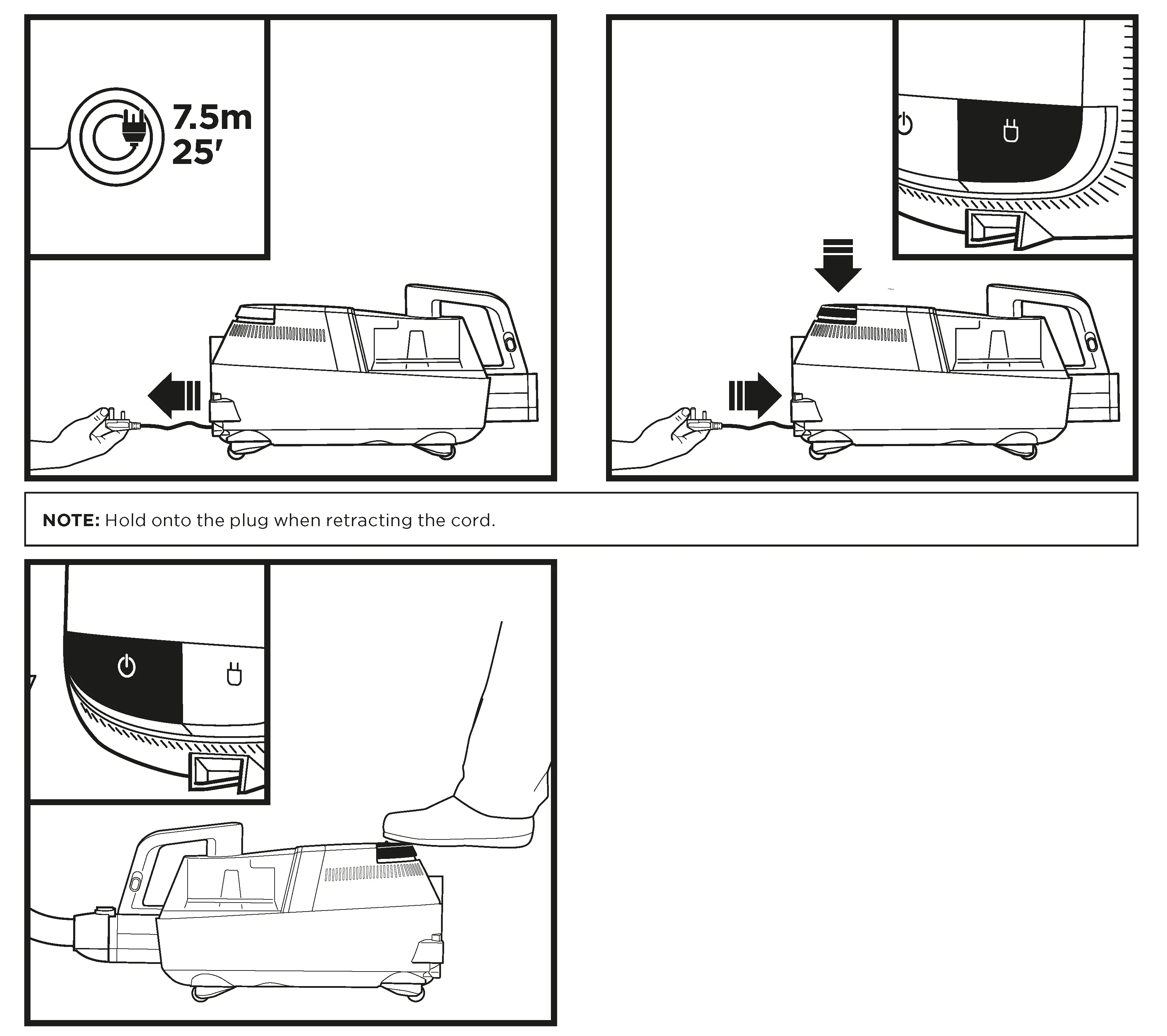 7.5m
25′

NOTE: Hold onto the plug when retracting the cord.