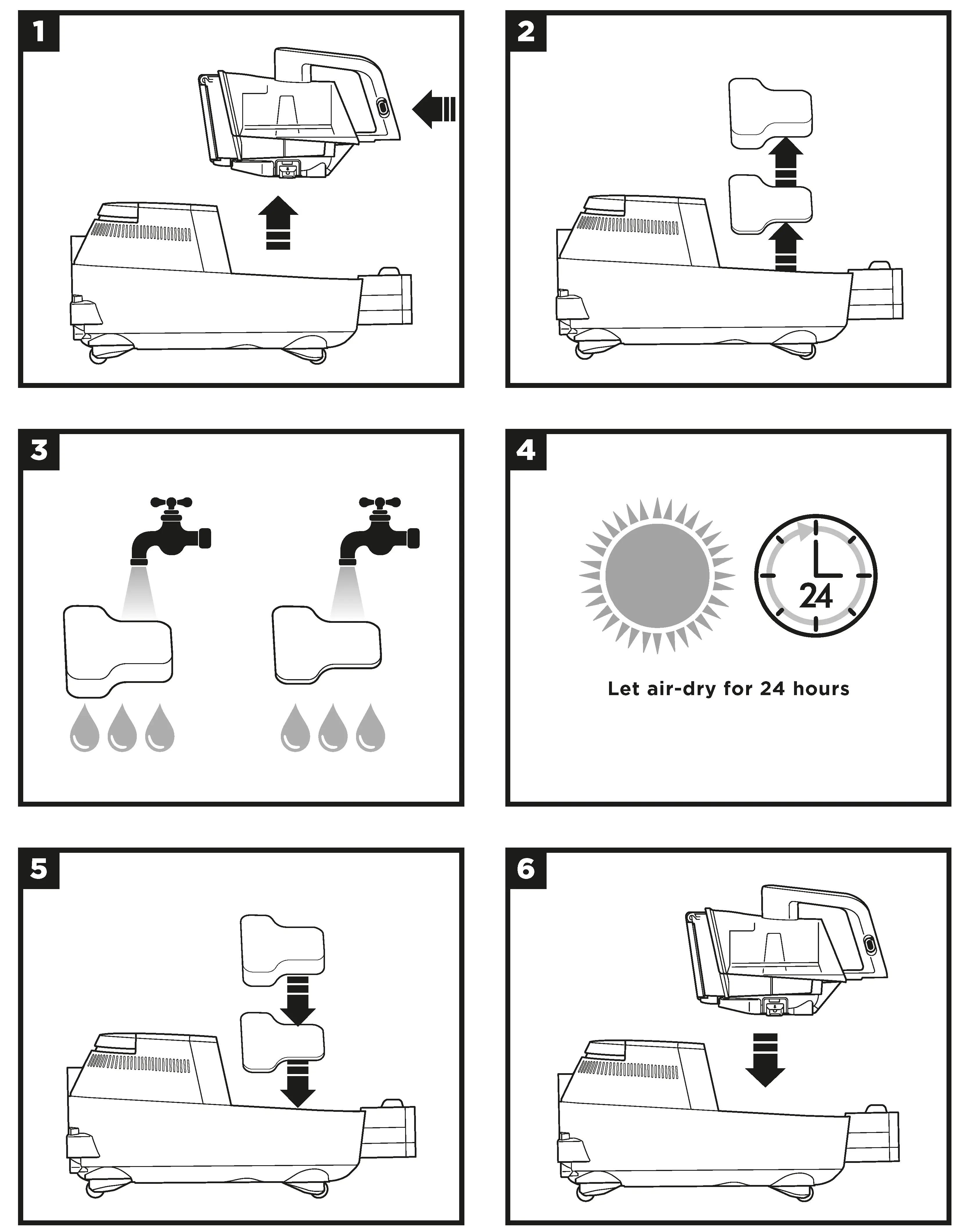 1

2

3

4

24

Let air-dry for 24 hours

5

6