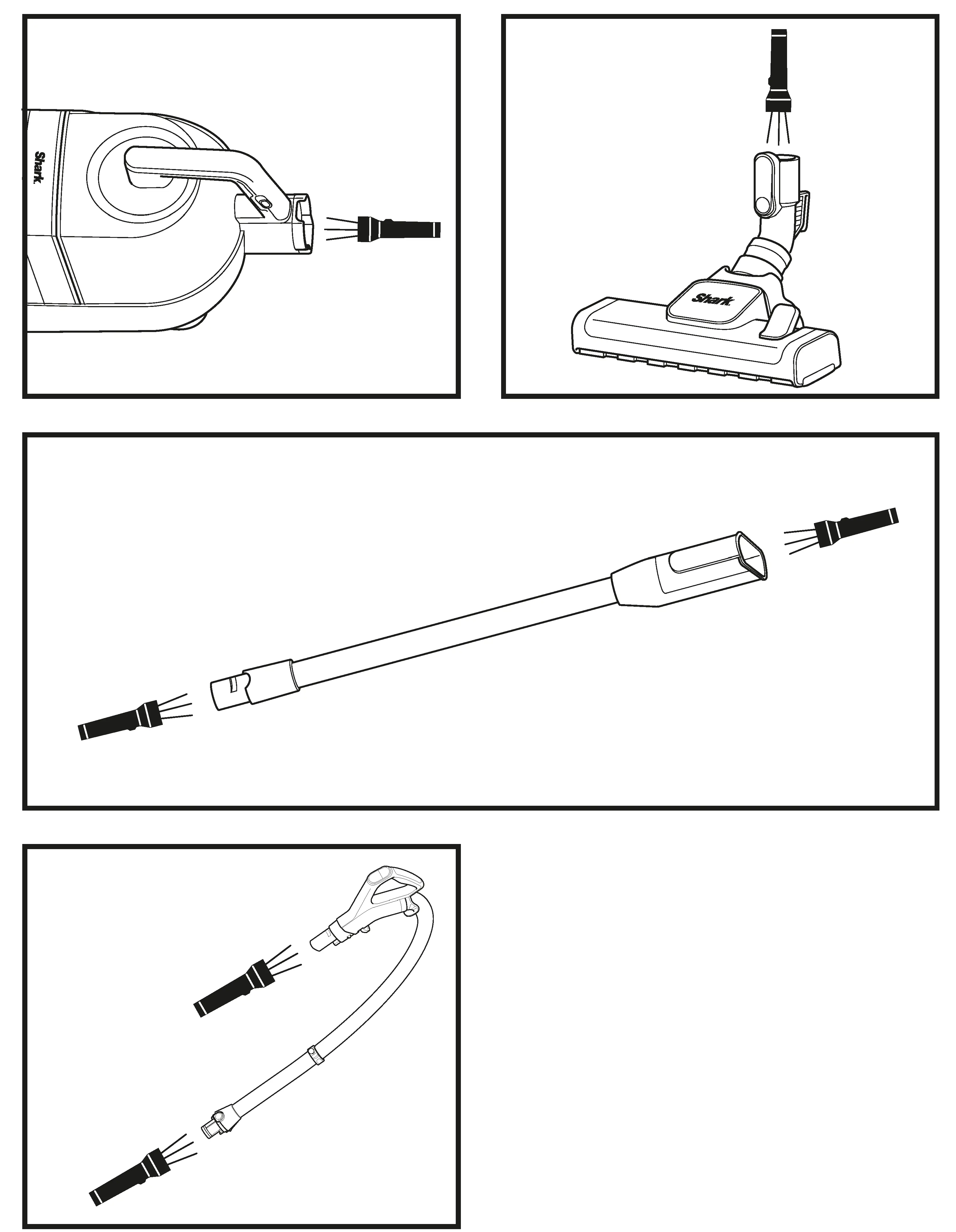 Shark.

Shark.