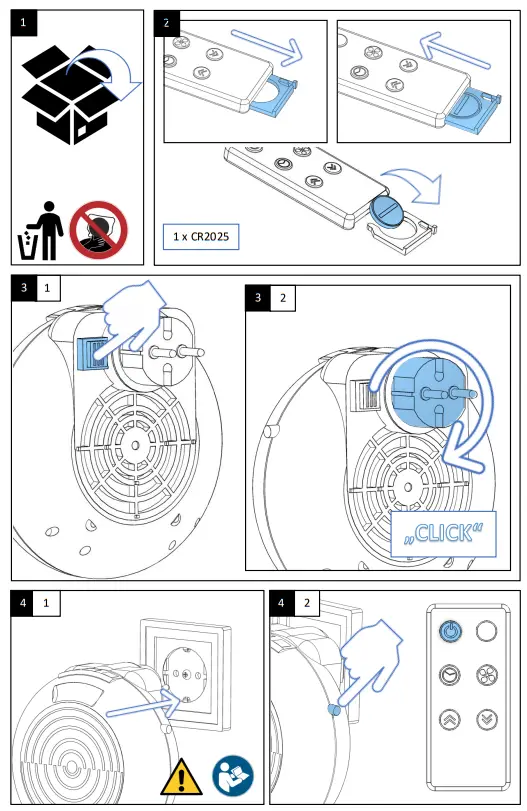 1

2

1 x CR2025

3 1

3 2

„CLICK“

4 1

4 2