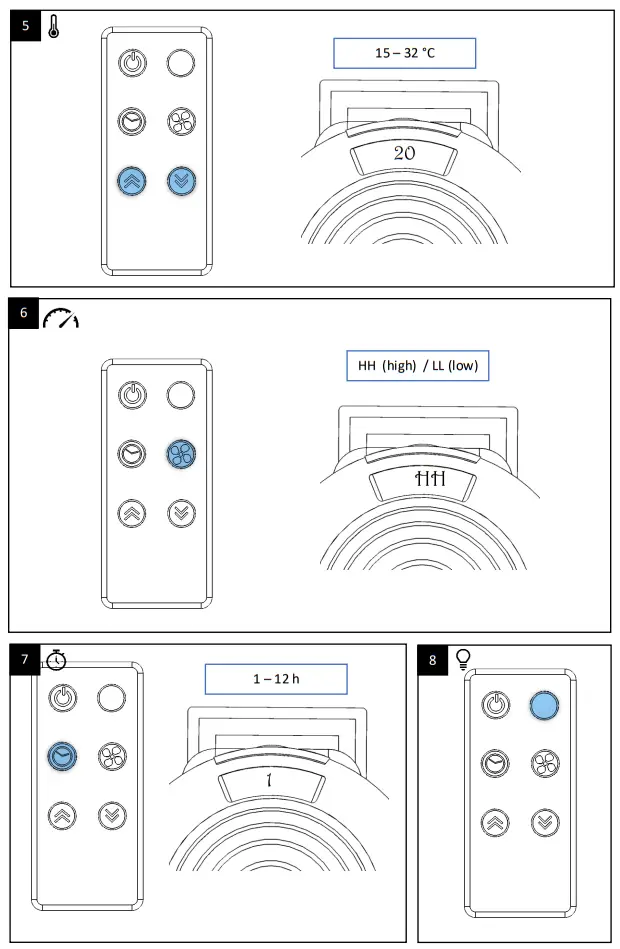 5

15 – 32 °C

20

6

HH (high) / LL (low)

HH

7

1 – 12 h

1

8