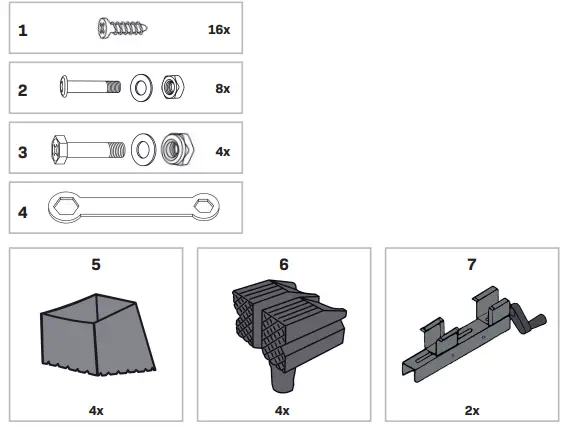 1 16x

2 8x

3 4x

4

5

4x

6

4x

7

2x