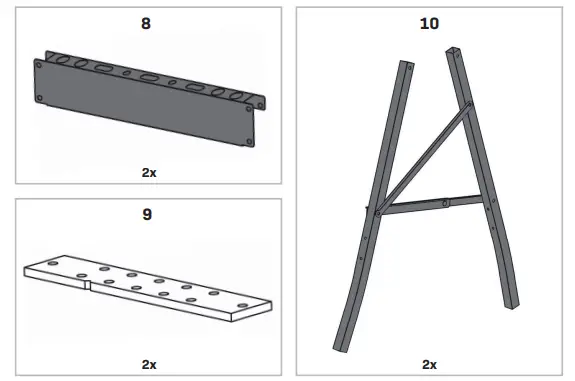 8

2x

9

2x

10

2x