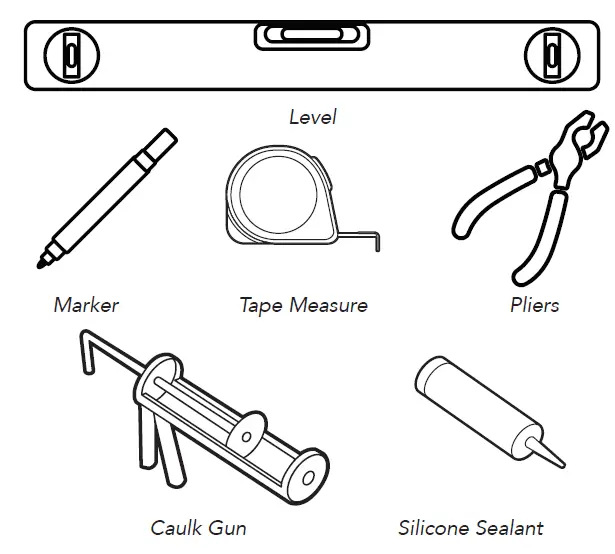 Level

Marker

Tape Measure

Pliers

Caulk Gun

Silicone Sealant