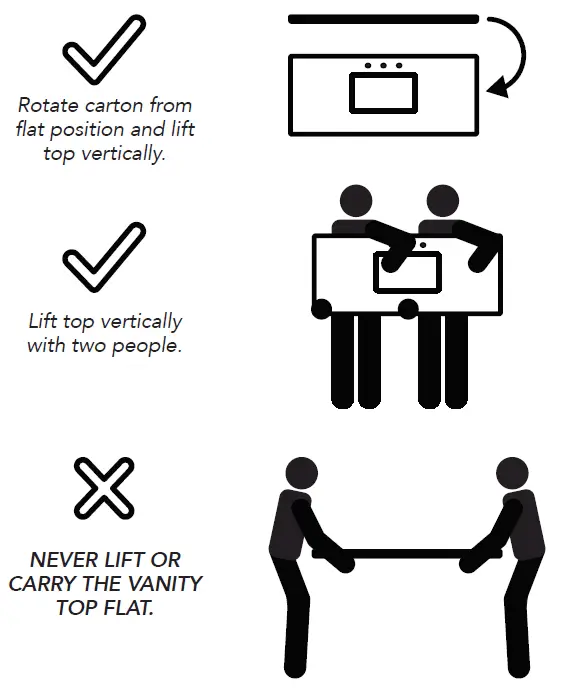 Rotate carton from flat position and lift top vertically.

Lift top vertically with two people.

NEVER LIFT OR CARRY THE VANITY TOP FLAT.