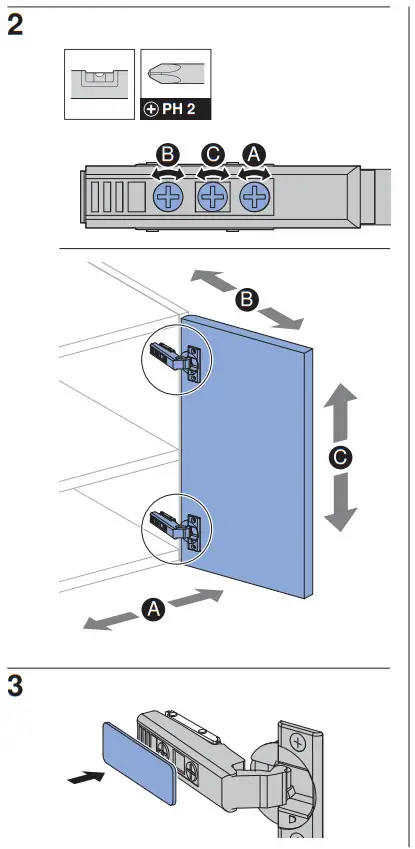 2

PH 2

B C A

B

C

A

3