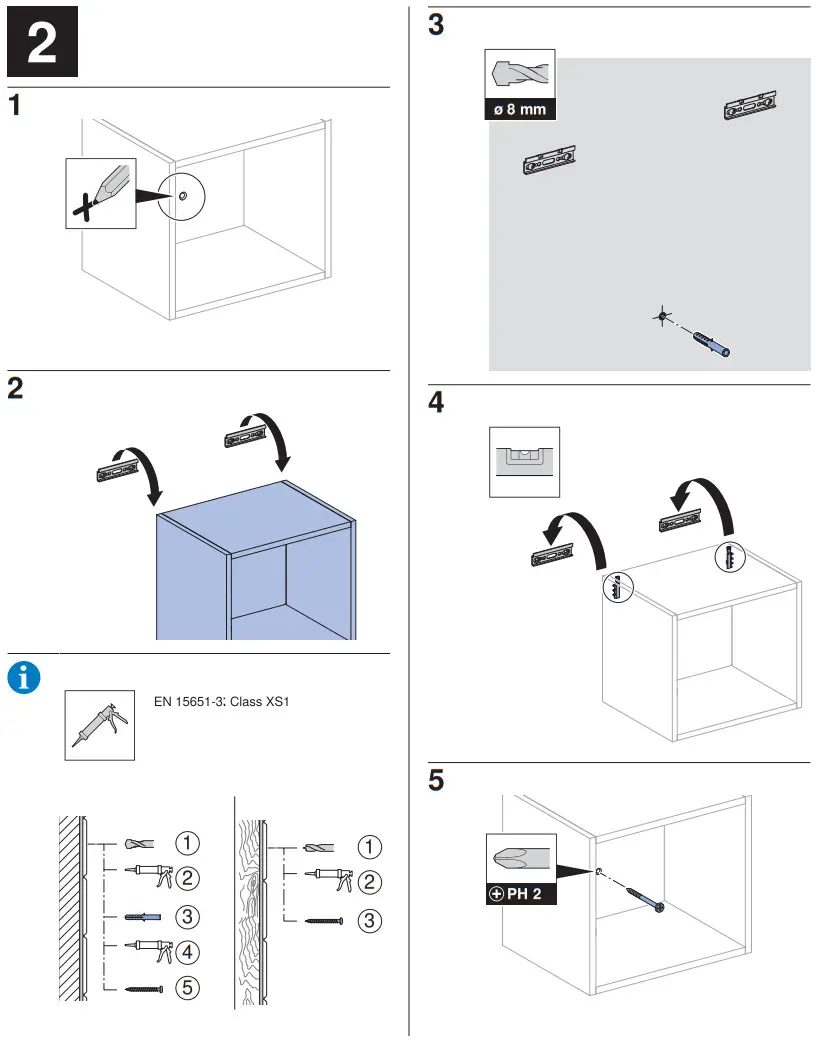 2

1

2

EN 15651-3: Class XS1

1
2
3
4
5

1
2
3

3

ø 8 mm

4

5

PH 2