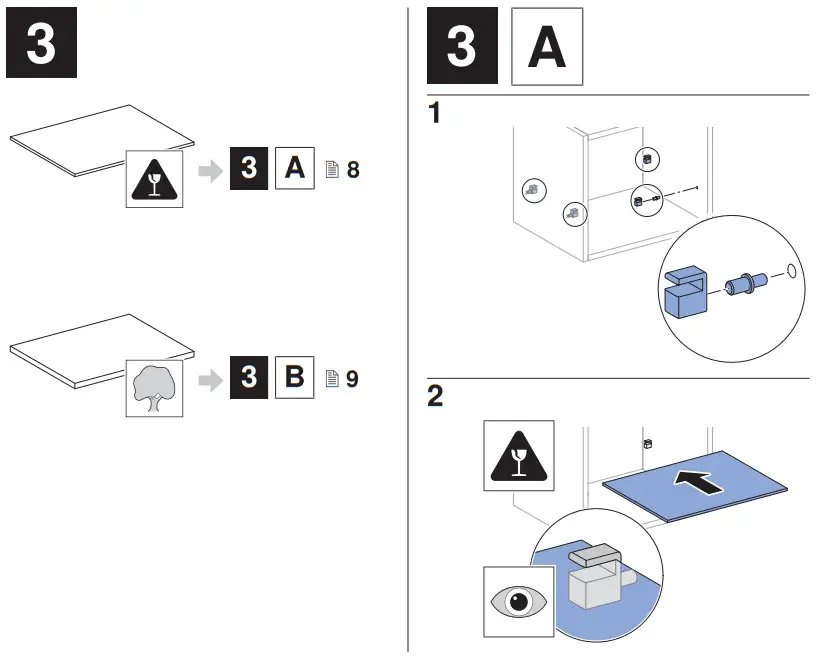 3

3 A 8

3 B 9

3 A

1

2