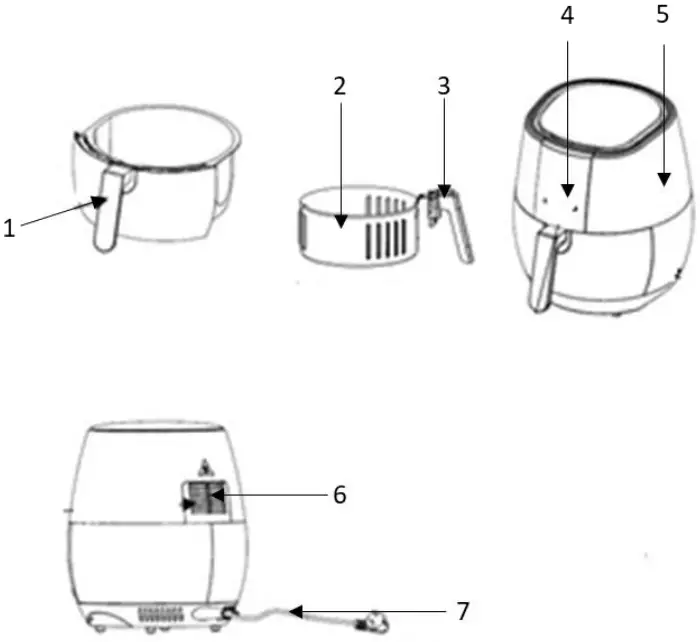 1
2
3
4
5
6
7