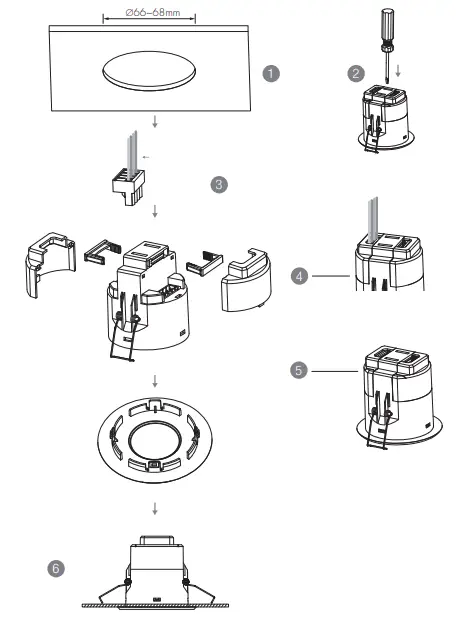 Ø66–68mm

1

2

3

4

5

6