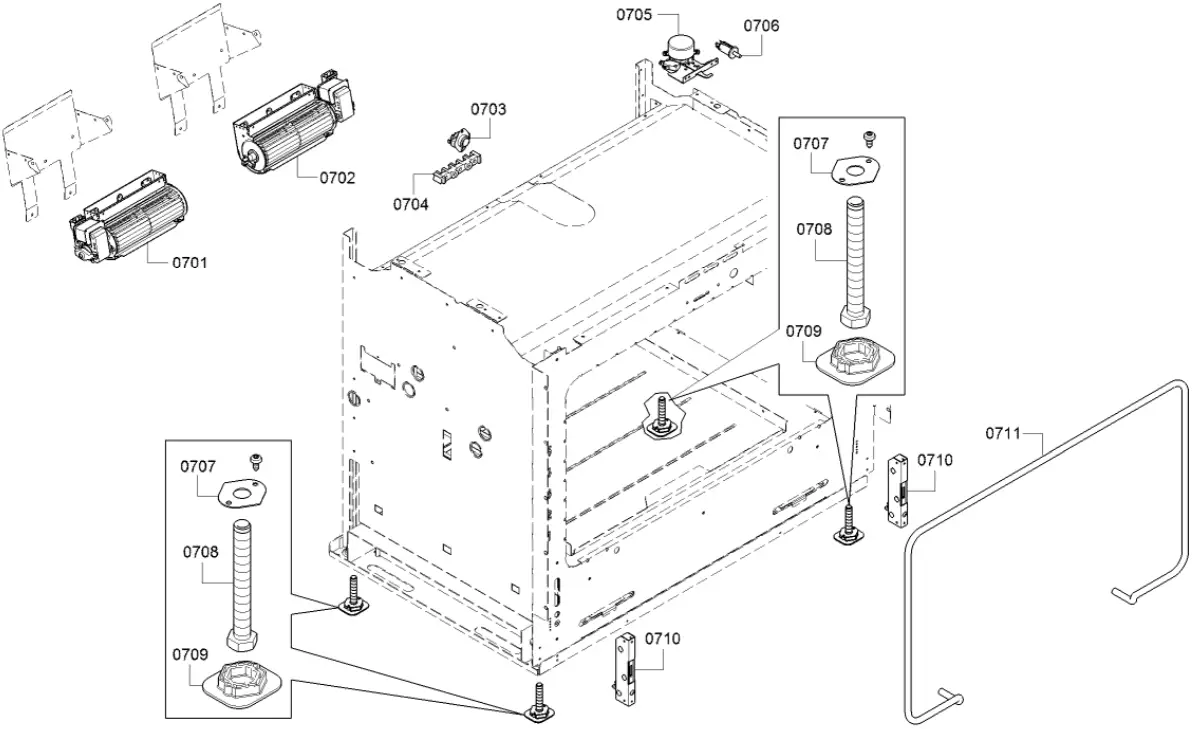 0705
0706
0703
0702
0704
0701
0707
0708
0709
0711
0710
0707
0708
0709
0710