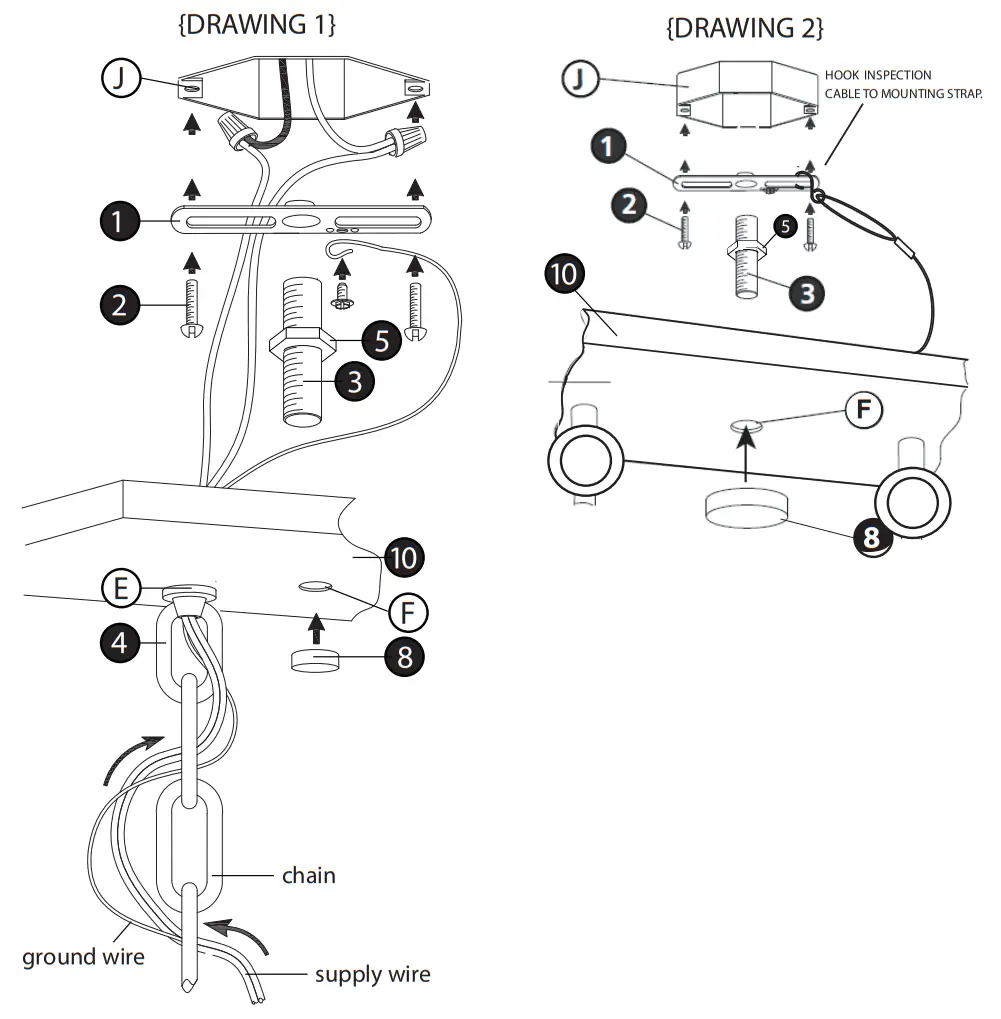 {DRAWING 1}

J

1

2

5

3

10

E

F

4

8

chain

ground wire

supply wire

{DRAWING 2}

J

HOOK INSPECTION CABLE TO MOUNTING STRAP.

1

2

5

3

10

F

8