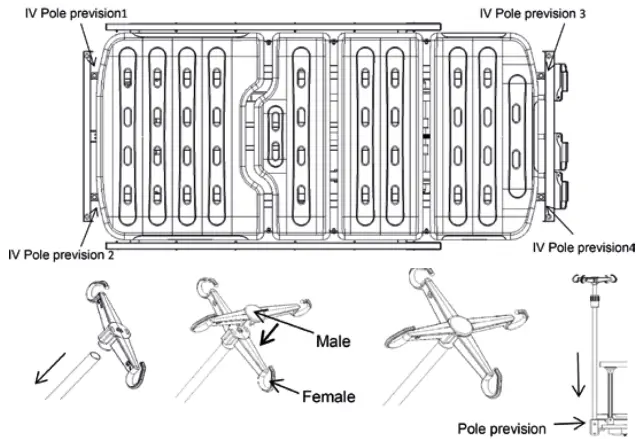 IV Pole prevision1
IV Pole prevision 3
IV Pole prevision 2
IV Pole prevision4
Male
Female
Pole prevision