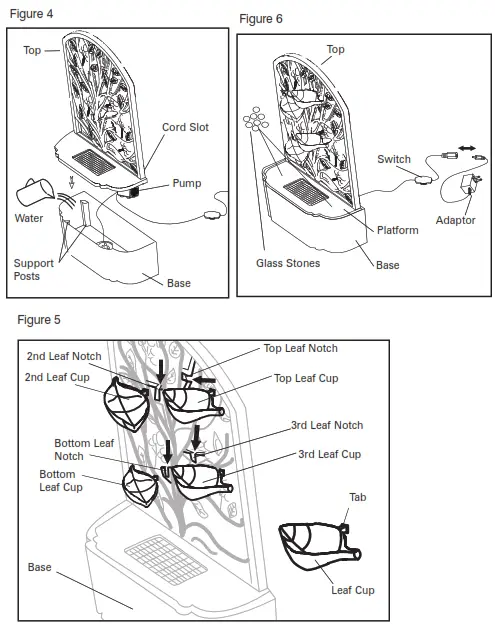 Figure 4

Top

Cord Slot

Pump

Water

Support Posts

Base

Figure 6

Top

Switch

Adaptor

Platform

Glass Stones

Base

Figure 5

2nd Leaf Notch

2nd Leaf Cup

Top Leaf Notch

Top Leaf Cup

3rd Leaf Notch

Bottom Leaf Notch

3rd Leaf Cup

Bottom Leaf Cup

Tab

Base

Leaf Cup