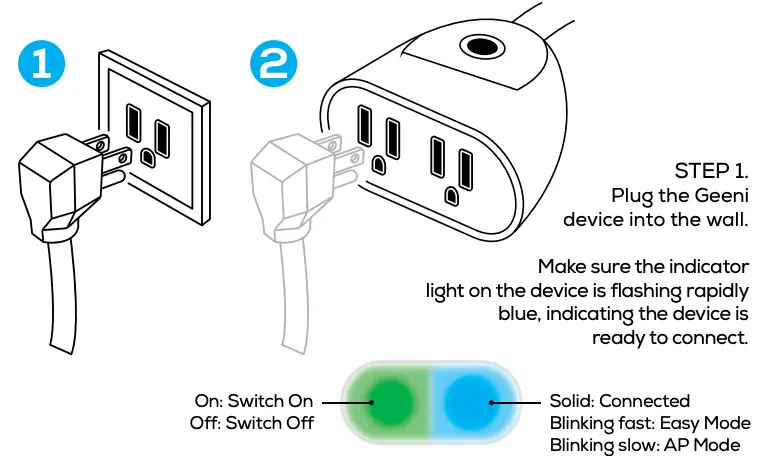 1

2

STEP 1.
Plug the Geeni device into the wall.

Make sure the indicator light on the device is flashing rapidly blue, indicating the device is ready to connect.

On: Switch On
Off: Switch Off

Solid: Connected
Blinking fast: Easy Mode
Blinking slow: AP Mode