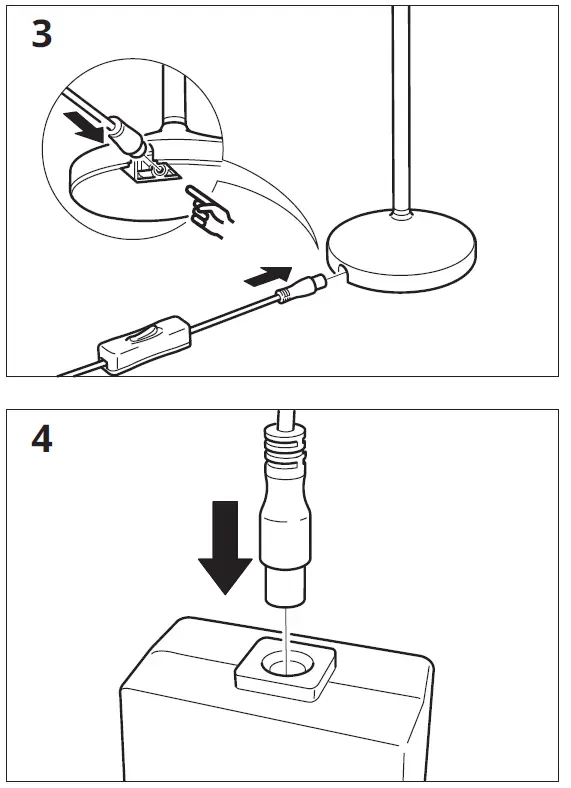 3

4