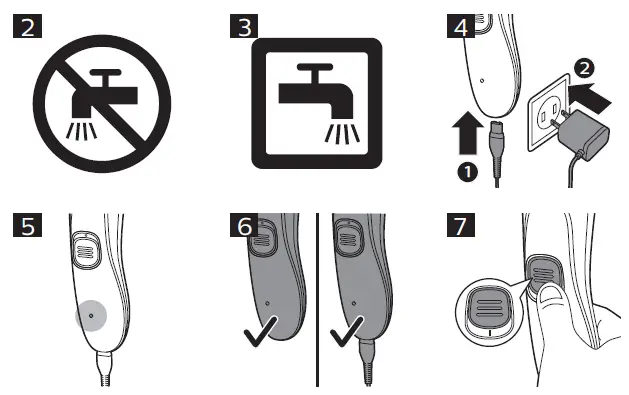 2

3

4

2

1

5

6

7