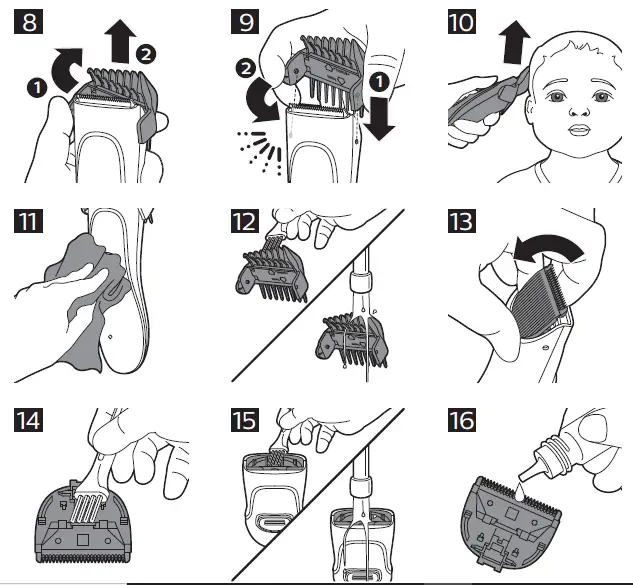 8
1
2
9
2
1
10
11
12
13
14
15
16