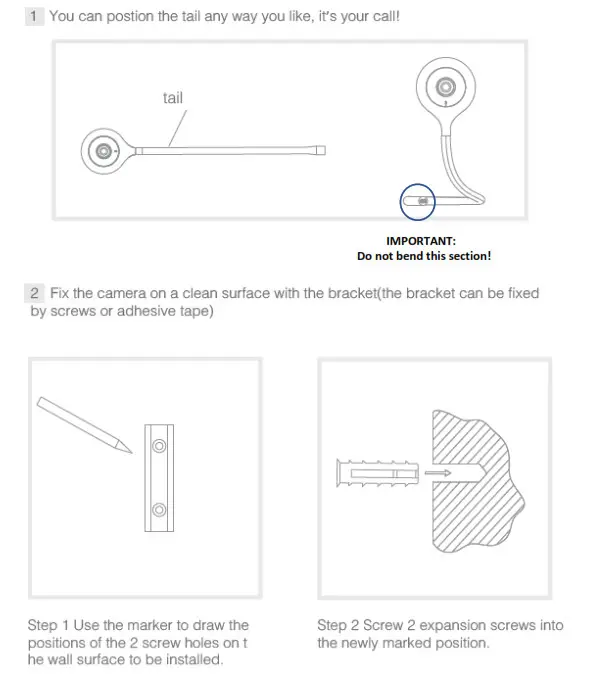 1 You can postion the tail any way you like, it's your call!

tail

IMPORTANT:
Do not bend this section!

2 Fix the camera on a clean surface with the bracket(the bracket can be fixed by screws or adhesive tape)

Step 1 Use the marker to draw the positions of the 2 screw holes on t he wall surface to be installed.

Step 2 Screw 2 expansion screws into the newly marked position.