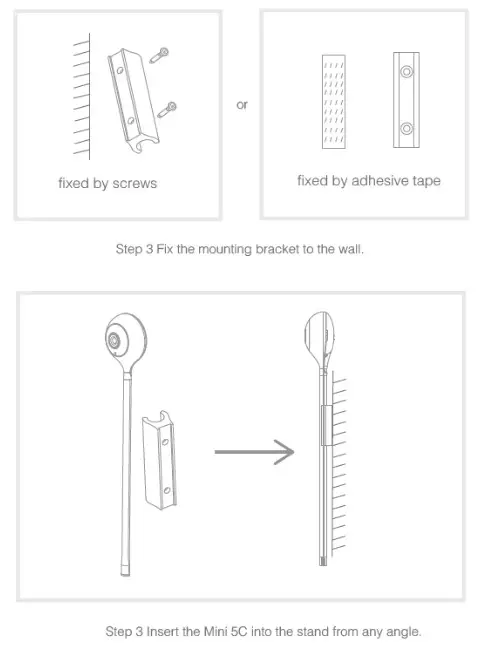 fixed by screws

or

fixed by adhesive tape

Step 3 Fix the mounting bracket to the wall.

Step 3 Insert the Mini 5C into the stand from any angle.