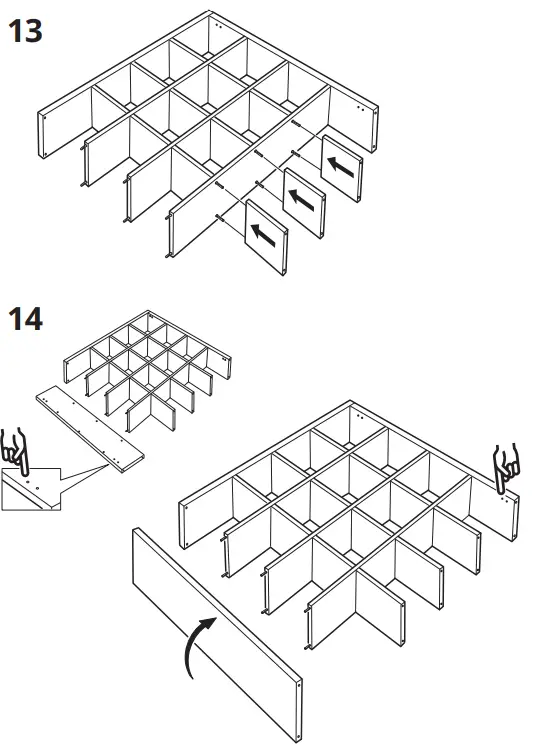 13

14