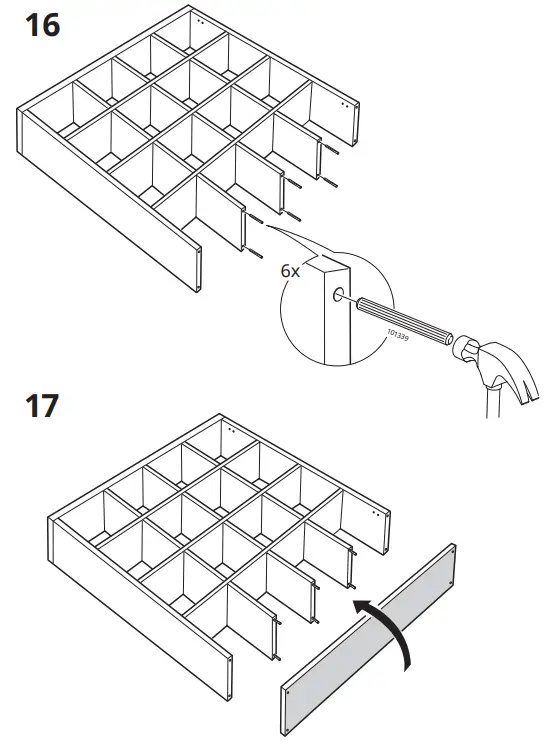 16

6x

101339

17